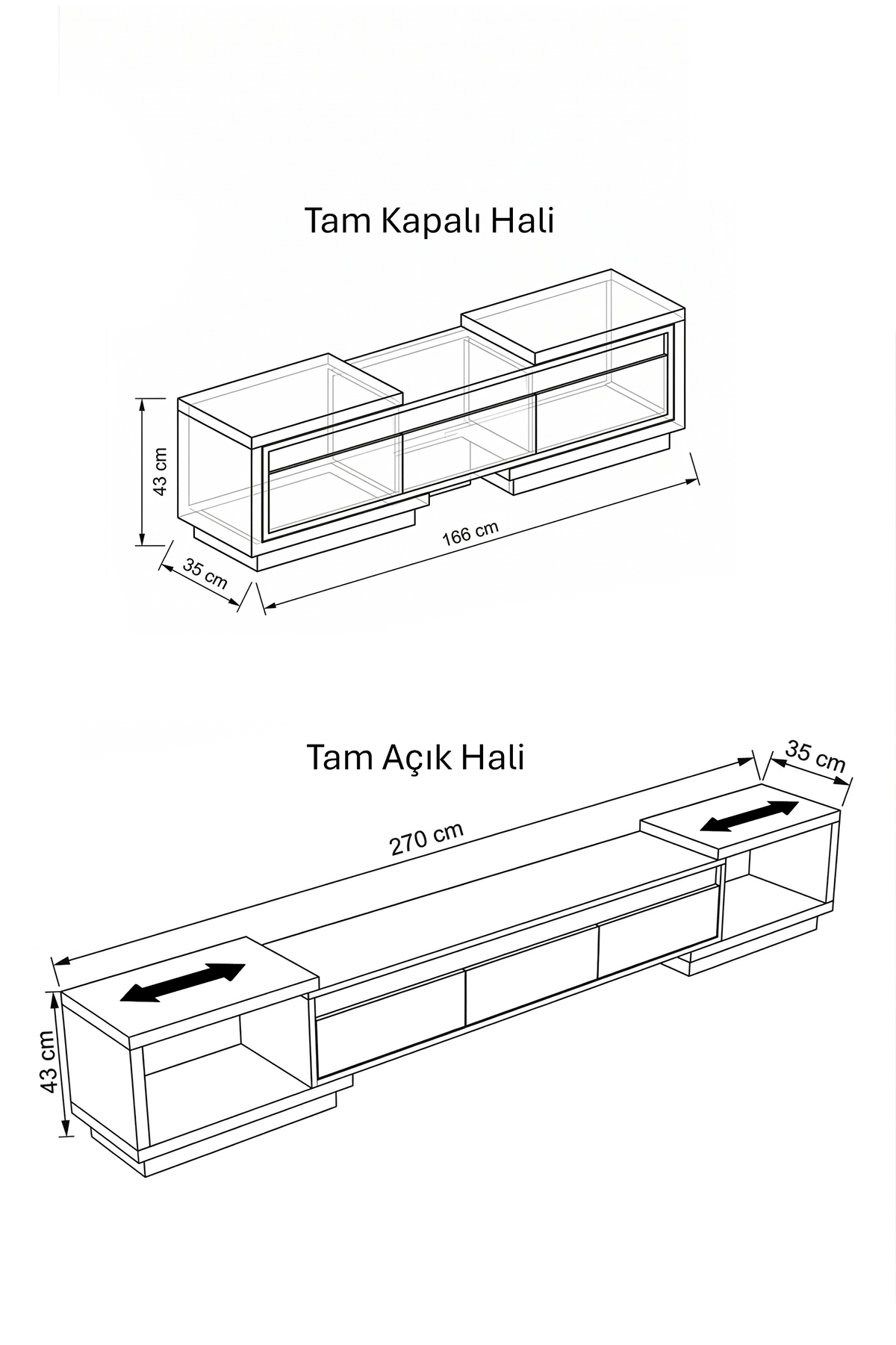 Tam Kapalı Hali

43 cm

166 cm

35 cm

Tam Açık Hali

35 cm

270 cm

43 cm